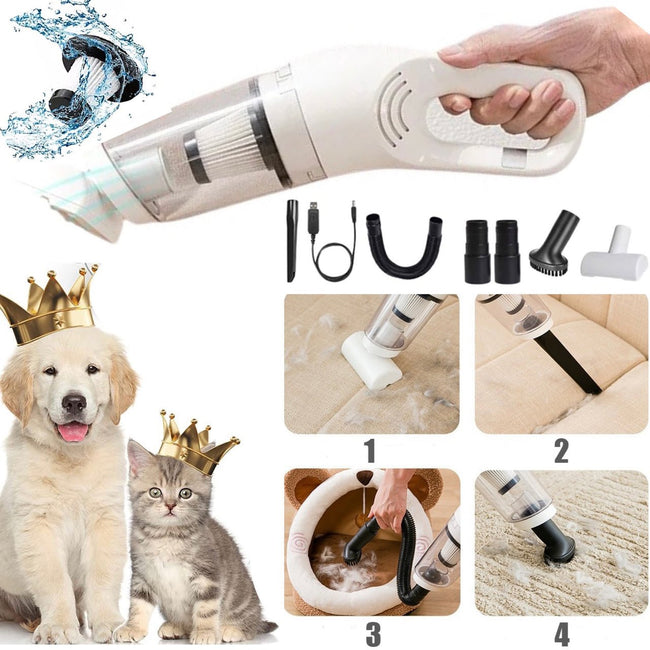 1

2

3

4